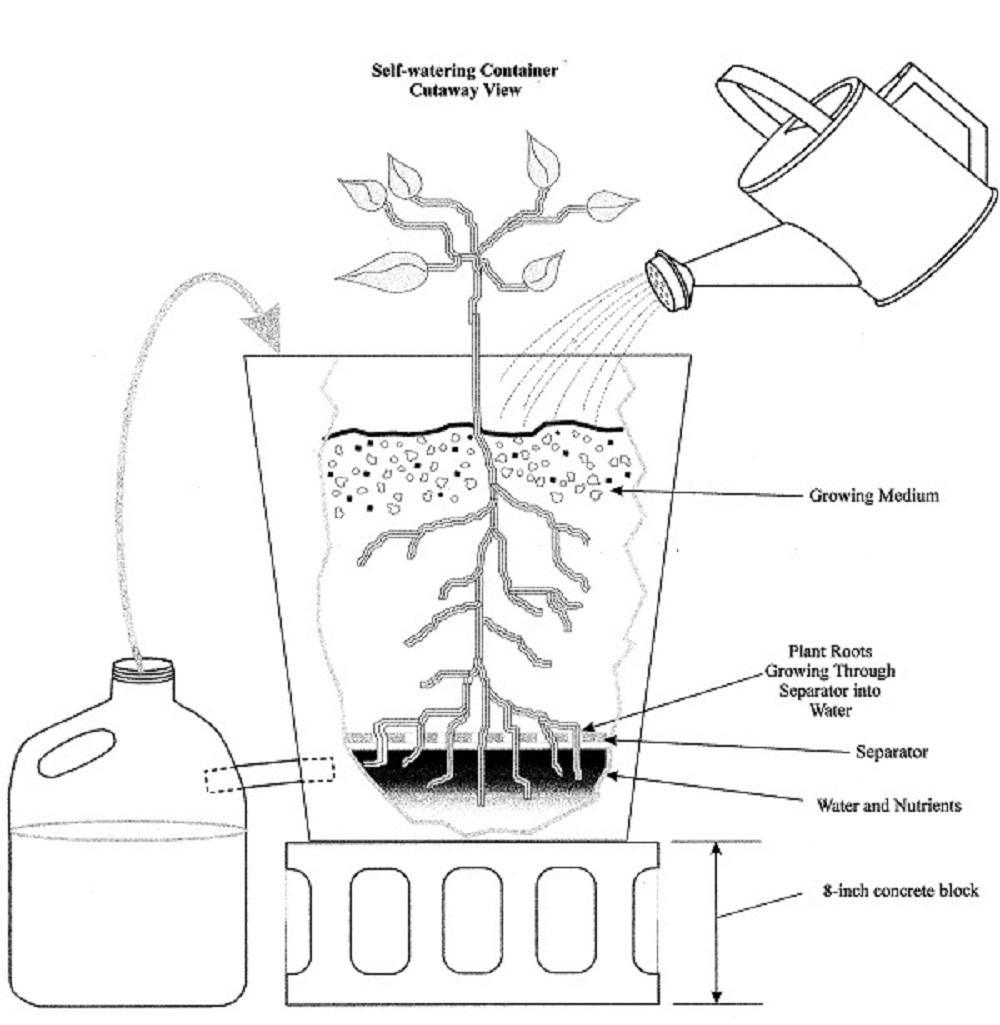 Self-watering Container
Cutaway View

Growing Medium

Plant Roots
Growing Through
Separator into
Water

Separator

Water and Nutrients

8-inch concrete block