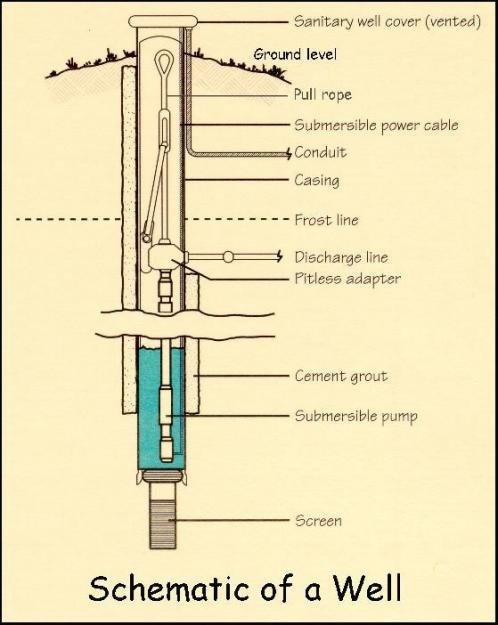 Sanitary well cover (vented)
Ground level
Pull rope
Submersible power cable
Conduit
Casing
Frost line
Discharge line
Pitless adapter
Cement grout
Submersible pump
Screen

Schematic of a Well