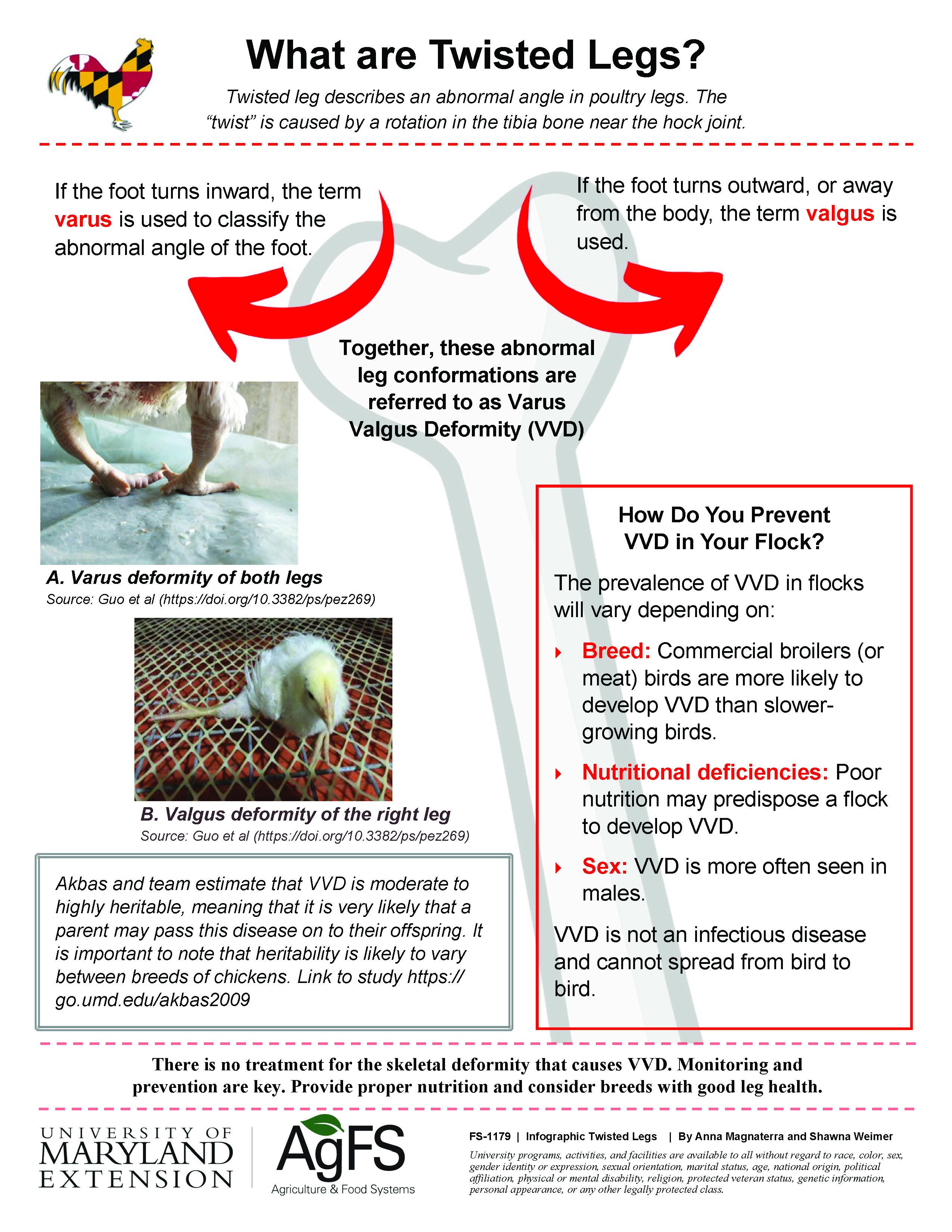 What are Twisted Legs?

Twisted leg describes an abnormal angle in poultry legs. The "twist" is caused by a rotation in the tibia bone near the hock joint.

If the foot turns inward, the term varus is used to classify the abnormal angle of the foot.

If the foot turns outward, or away from the body, the term valgus is used.

Together, these abnormal leg conformations are referred to as Varus Valgus Deformity (VVD)

A. Varus deformity of both legs
Source: Guo et al (https://doi.org/10.3382/ps/pez269)

B. Valgus deformity of the right leg
Source: Guo et al (https://doi.org/10.3382/ps/pez269)

Akbas and team estimate that VVD is moderate to highly heritable, meaning that it is very likely that a parent may pass this disease on to their offspring. It is important to note that heritability is likely to vary between breeds of chickens. Link to study https://go.umd.edu/akbas2009

How Do You Prevent VVD in Your Flock?

The prevalence of VVD in flocks will vary depending on:

Breed: Commercial broilers (or meat) birds are more likely to develop VVD than slower-growing birds.

Nutritional deficiencies: Poor nutrition may predispose a flock to develop VVD.

Sex: VVD is more often seen in males.

VVD is not an infectious disease and cannot spread from bird to bird.

There is no treatment for the skeletal deformity that causes VVD. Monitoring and prevention are key. Provide proper nutrition and consider breeds with good leg health.

UNIVERSITY OF MARYLAND EXTENSION

AgFS
Agriculture & Food Systems

FS-1179 | Infographic Twisted Legs | By Anna Magnaterra and Shawna Weimer

University programs, activities, and facilities are available to all without regard to race, color, sex, gender identity or expression, sexual orientation, marital status, age, national origin, political affiliation, physical or mental disability, religion, protected veteran status, genetic information, personal appearance, or any other legally protected class.