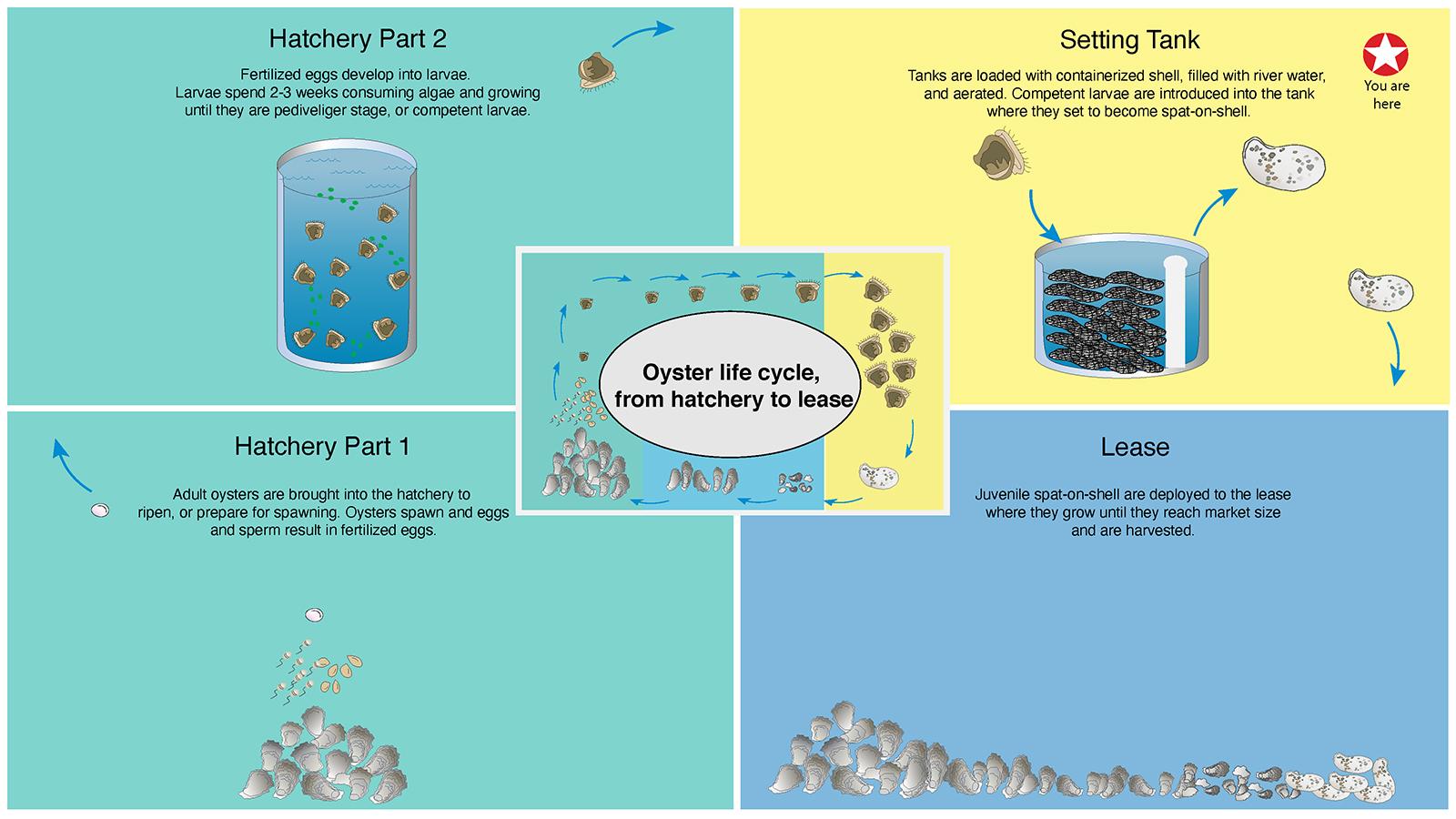 Hatchery Part 2

Fertilized eggs develop into larvae. Larvae spend 2-3 weeks consuming algae and growing until they are pediveliger stage, or competent larvae.

Setting Tank

Tanks are loaded with containerized shell, filled with river water, and aerated. Competent larvae are introduced into the tank where they set to become spat-on-shell.

You are here

Oyster life cycle, from hatchery to lease

Hatchery Part 1

Adult oysters are brought into the hatchery to ripen, or prepare for spawning. Oysters spawn and eggs and sperm result in fertilized eggs.

Lease

Juvenile spat-on-shell are deployed to the lease where they grow until they reach market size and are harvested.