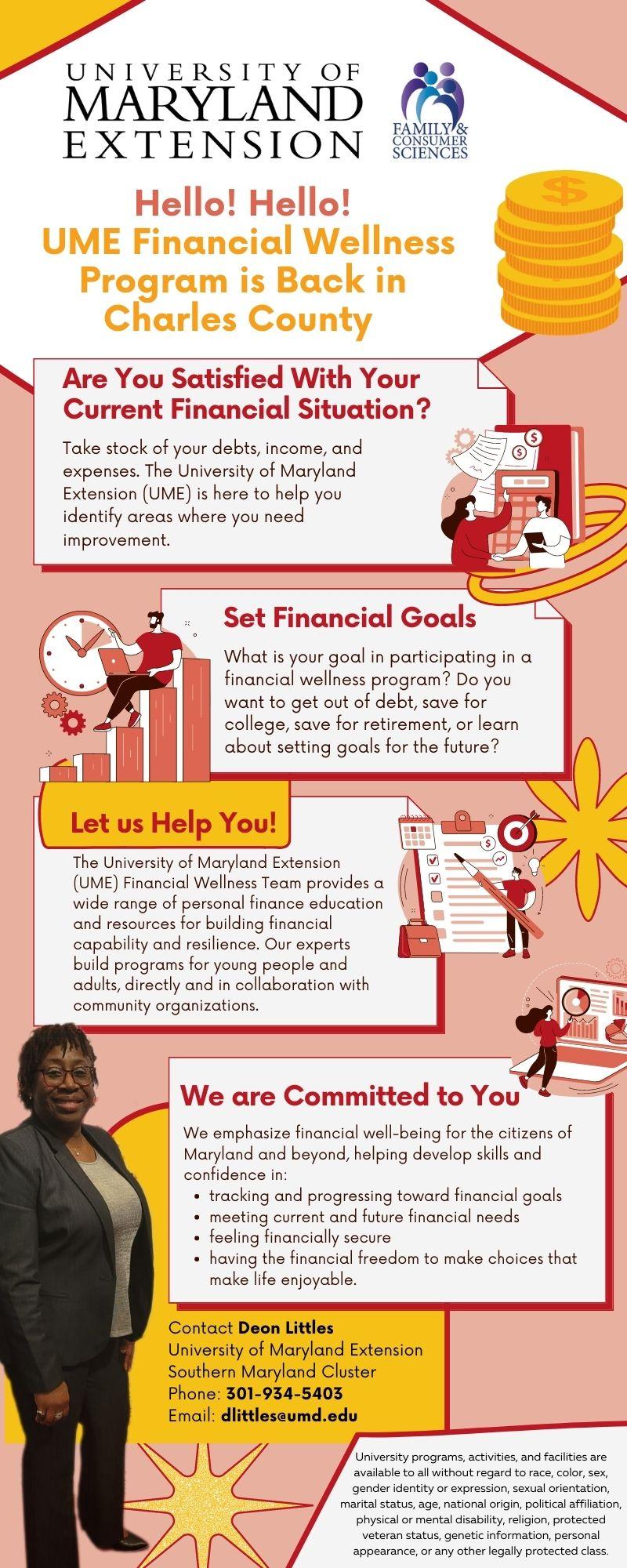 UNIVERSITY OF
MARYLAND
EXTENSION

FAMILY & CONSUMER SCIENCES

Hello! Hello!
UME Financial Wellness Program is Back in Charles County

Are You Satisfied With Your Current Financial Situation?

Take stock of your debts, income, and expenses. The University of Maryland Extension (UME) is here to help you identify areas where you need improvement.

Set Financial Goals

What is your goal in participating in a financial wellness program? Do you want to get out of debt, save for college, save for retirement, or learn about setting goals for the future?

Let us Help You!

The University of Maryland Extension (UME) Financial Wellness Team provides a wide range of personal finance education and resources for building financial capability and resilience. Our experts build programs for young people and adults, directly and in collaboration with community organizations.

We are Committed to You

We emphasize financial well-being for the citizens of Maryland and beyond, helping develop skills and confidence in:
• tracking and progressing toward financial goals
• meeting current and future financial needs
• feeling financially secure
• having the financial freedom to make choices that make life enjoyable.

Contact Deon Littles
University of Maryland Extension
Southern Maryland Cluster
Phone: 301-934-5403
Email: dlittles@umd.edu

University programs, activities, and facilities are available to all without regard to race, color, sex, gender identity or expression, sexual orientation, marital status, age, national origin, political affiliation, physical or mental disability, religion, protected veteran status, genetic information, personal appearance, or any other legally protected class.