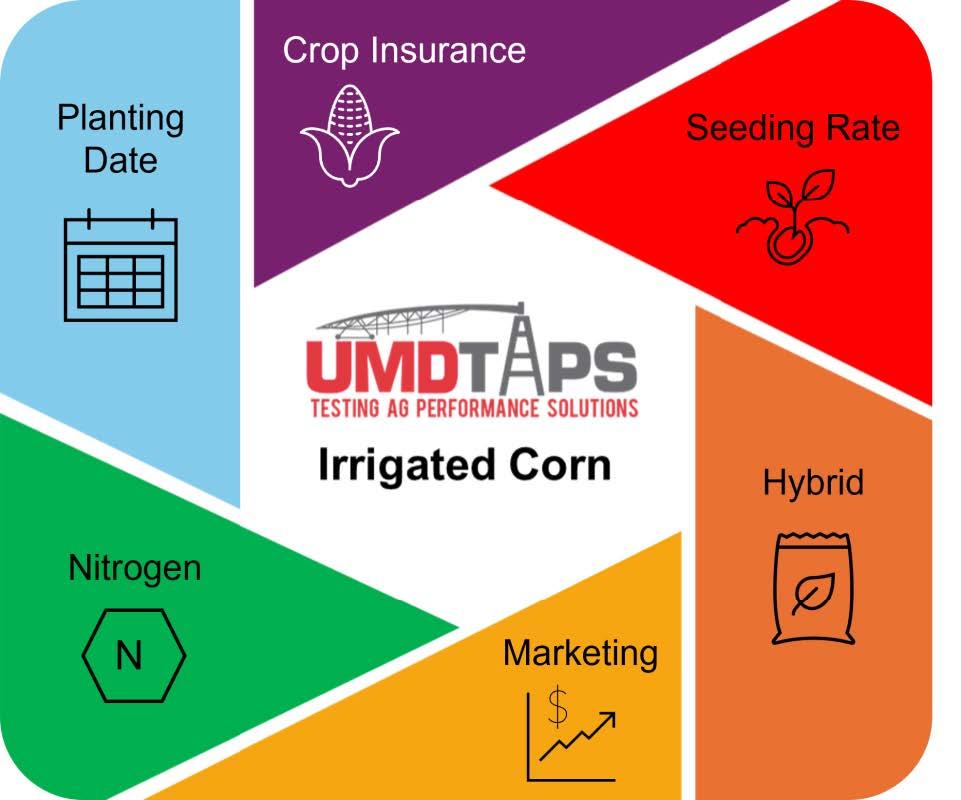 Planting Date

Crop Insurance

Seeding Rate

UMDTAPS
TESTING AG PERFORMANCE SOLUTIONS

Irrigated Corn

Hybrid

Nitrogen

N

Marketing

$