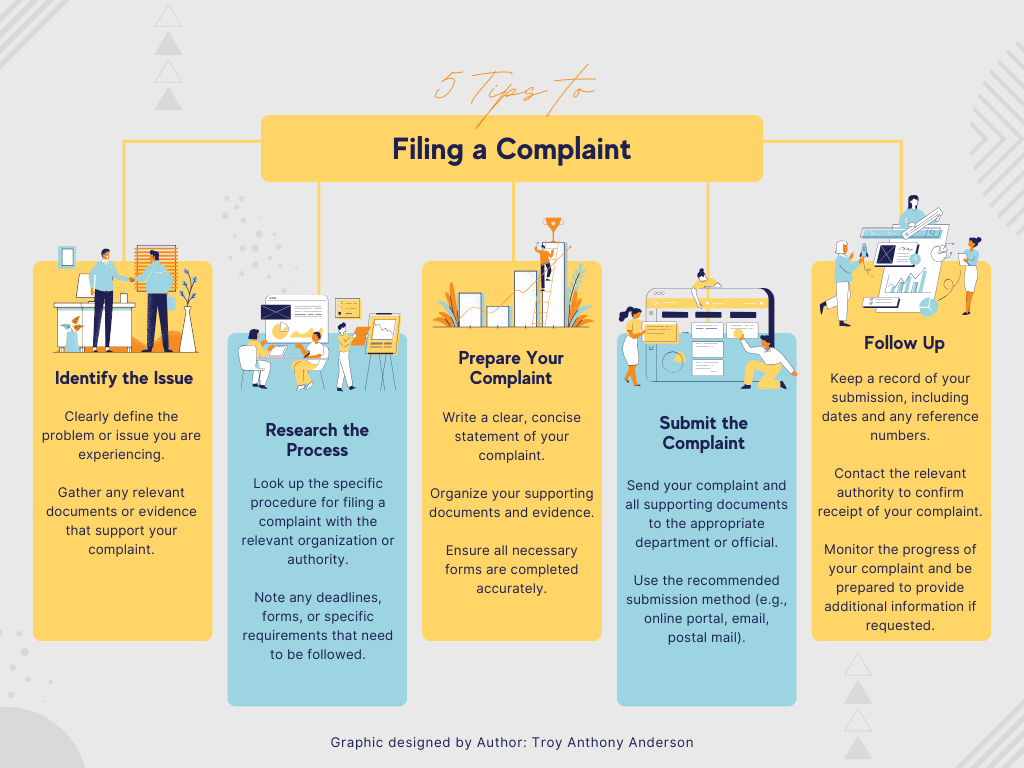 5 Tips to

Filing a Complaint

Identify the Issue

Clearly define the problem or issue you are experiencing.

Gather any relevant documents or evidence that support your complaint.

Research the Process

Look up the specific procedure for filing a complaint with the relevant organization or authority.

Note any deadlines, forms, or specific requirements that need to be followed.

Prepare Your Complaint

Write a clear, concise statement of your complaint.

Organize your supporting documents and evidence.

Ensure all necessary forms are completed accurately.

Submit the Complaint

Send your complaint and all supporting documents to the appropriate department or official.

Use the recommended submission method (e.g., online portal, email, postal mail).

Follow Up

Keep a record of your submission, including dates and any reference numbers.

Contact the relevant authority to confirm receipt of your complaint.

Monitor the progress of your complaint and be prepared to provide additional information if requested.

Graphic designed by Author: Troy Anthony Anderson