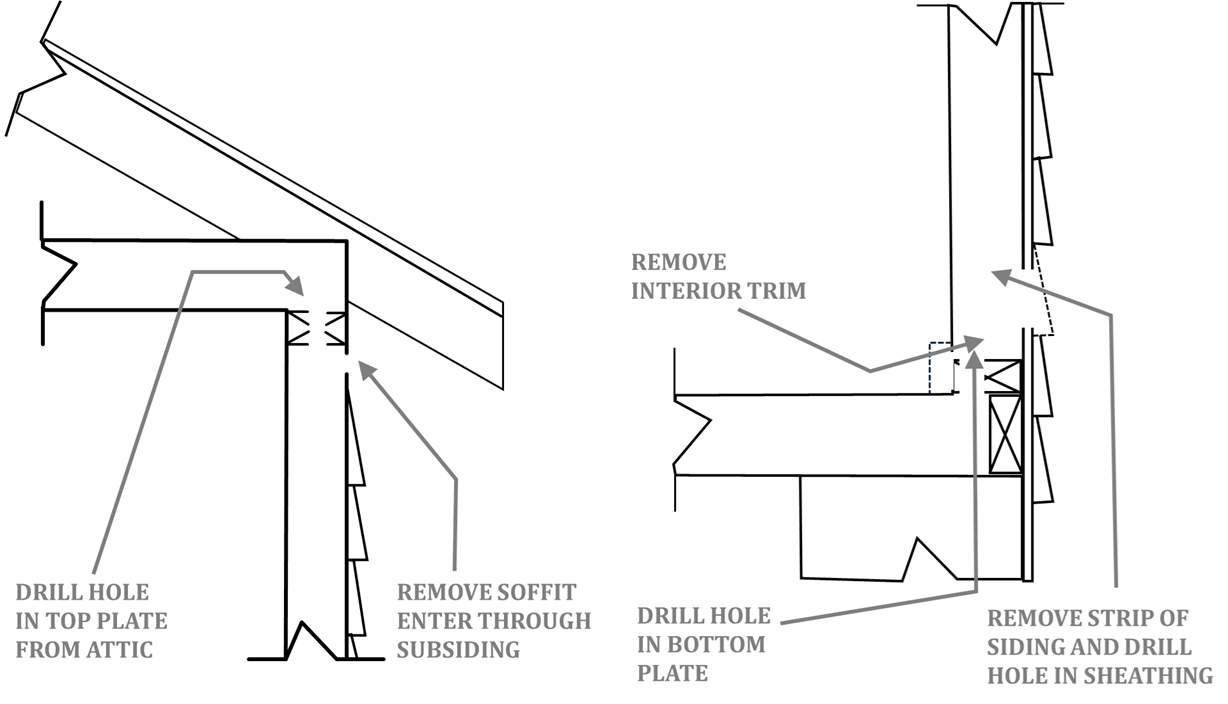 DRILL HOLE IN TOP PLATE FROM ATTIC

REMOVE SOFFIT ENTER THROUGH SUBSIDING

REMOVE INTERIOR TRIM

DRILL HOLE IN BOTTOM PLATE

REMOVE STRIP OF SIDING AND DRILL HOLE IN SHEATHING